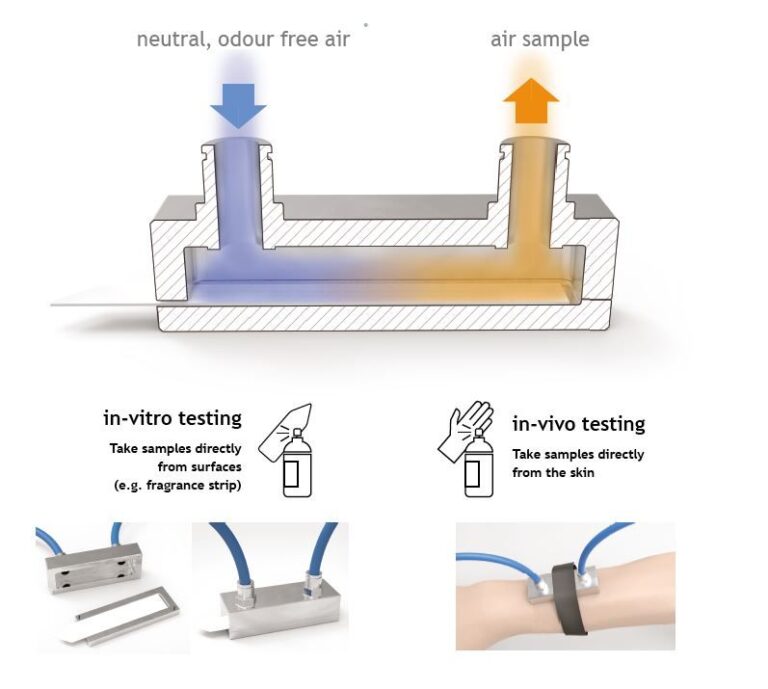 neutral, odour free air

air sample

in-vitro testing

Take samples directly from surfaces (e.g. fragrance strip)

in-vivo testing

Take samples directly from the skin